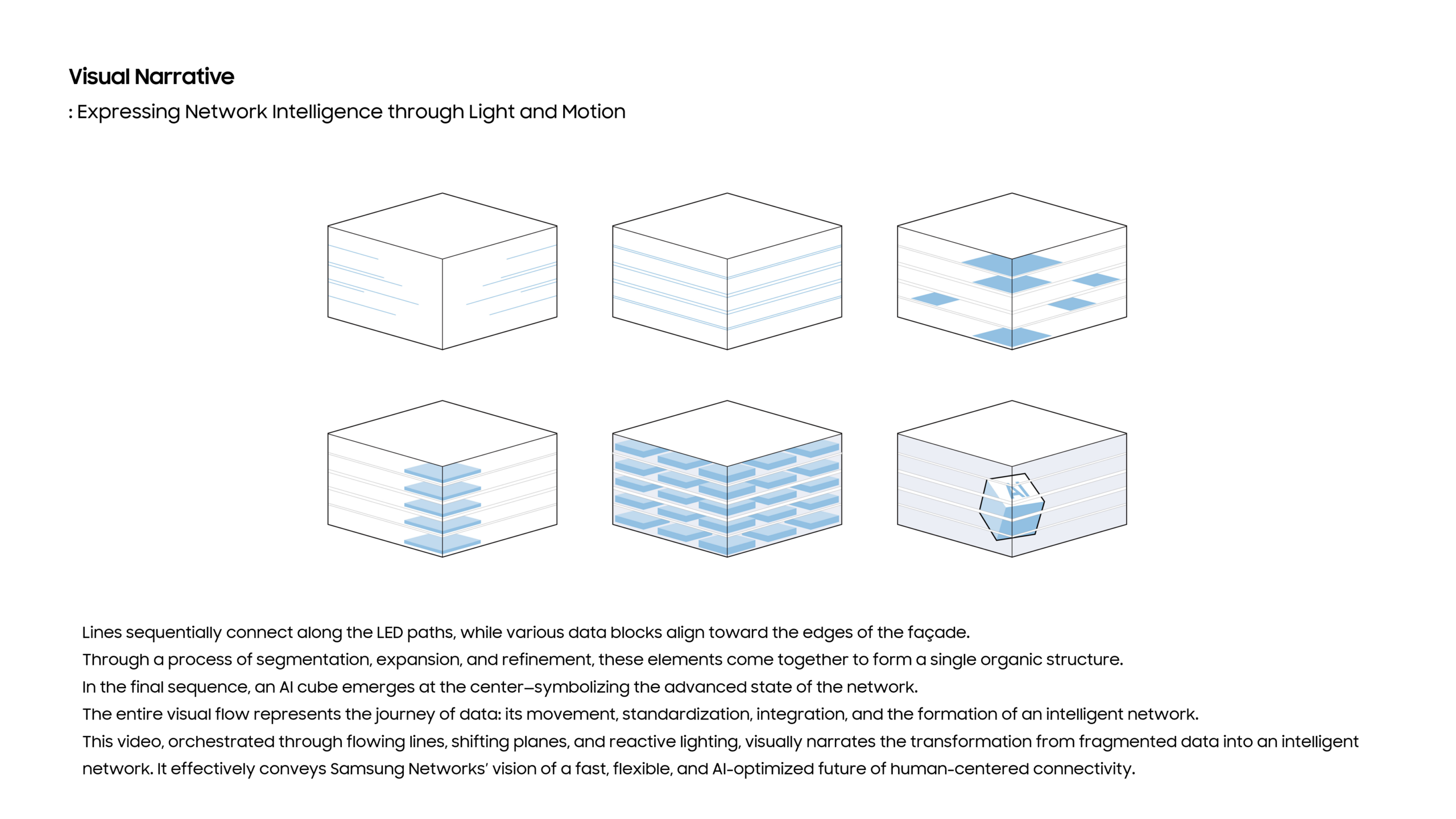 Visual Narrative
: Expressing Network Intelligence through Light and Motion

AI

Lines sequentially connect along the LED paths, while various data blocks align toward the edges of the façade.
Through a process of segmentation, expansion, and refinement, these elements come together to form a single organic structure.
In the final sequence, an AI cube emerges at the center—symbolizing the advanced state of the network.
The entire visual flow represents the journey of data: its movement, standardization, integration, and the formation of an intelligent network.
This video, orchestrated through flowing lines, shifting planes, and reactive lighting, visually narrates the transformation from fragmented data into an intelligent network. It effectively conveys Samsung Networks' vision of a fast, flexible, and AI-optimized future of human-centered connectivity.